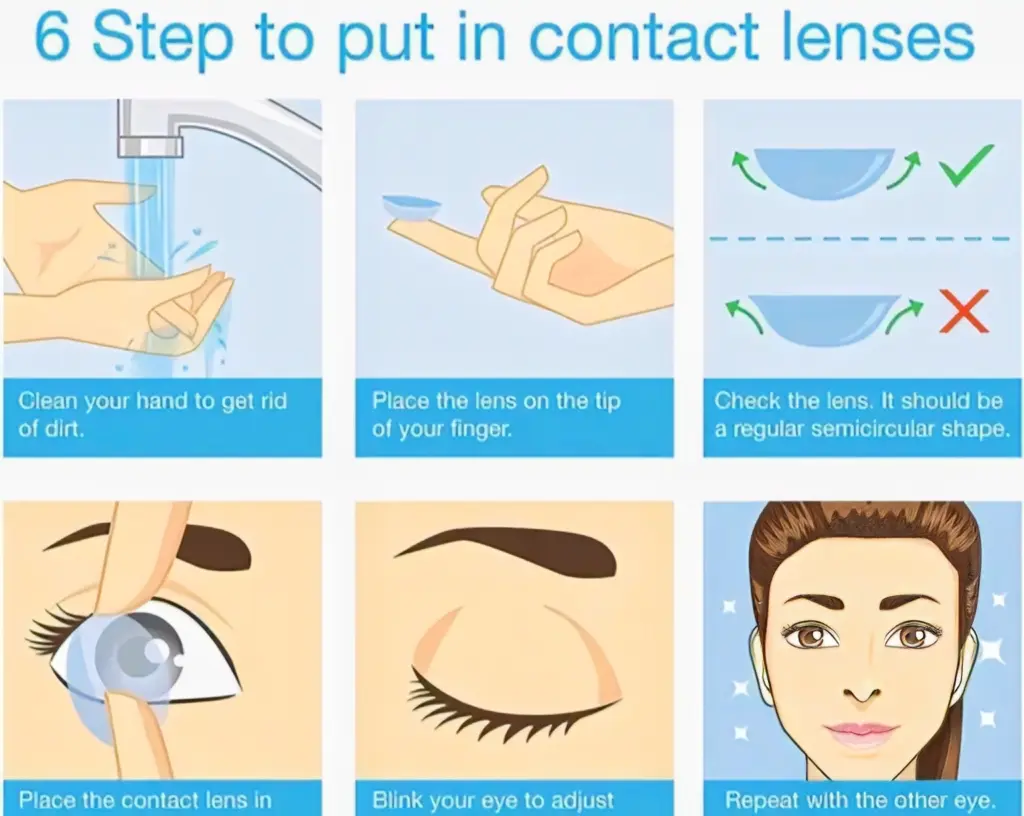 6 Step to put in contact lenses

Clean your hand to get rid of dirt.

Place the lens on the tip of your finger.

Check the lens. It should be a regular semicircular shape.

Place the contact lens in

Blink your eye to adjust

Repeat with the other eye.